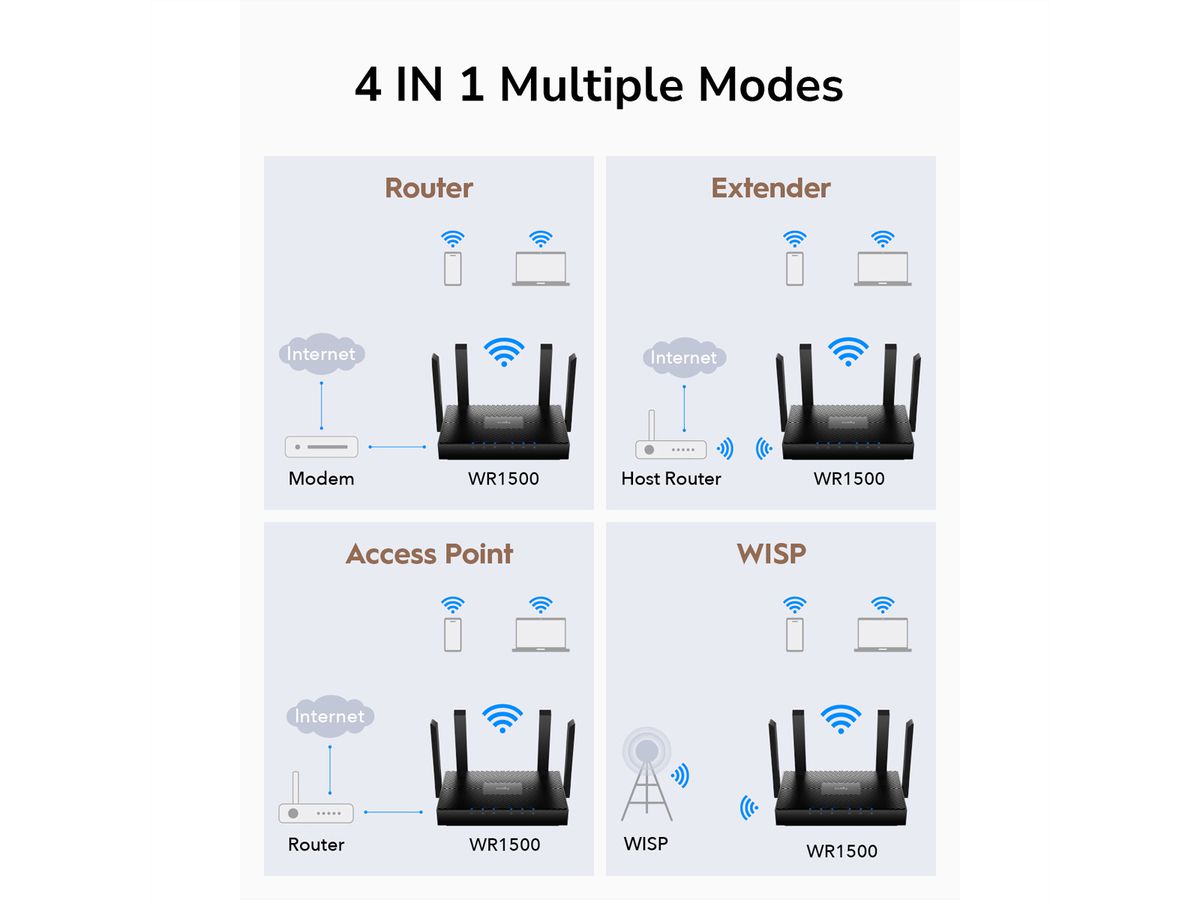 4 IN 1 Multiple Modes

Router

Internet

Modem

WR1500

Extender

Internet

Host Router

WR1500

Access Point

Internet

Router

WR1500

WISP

WISP

WR1500