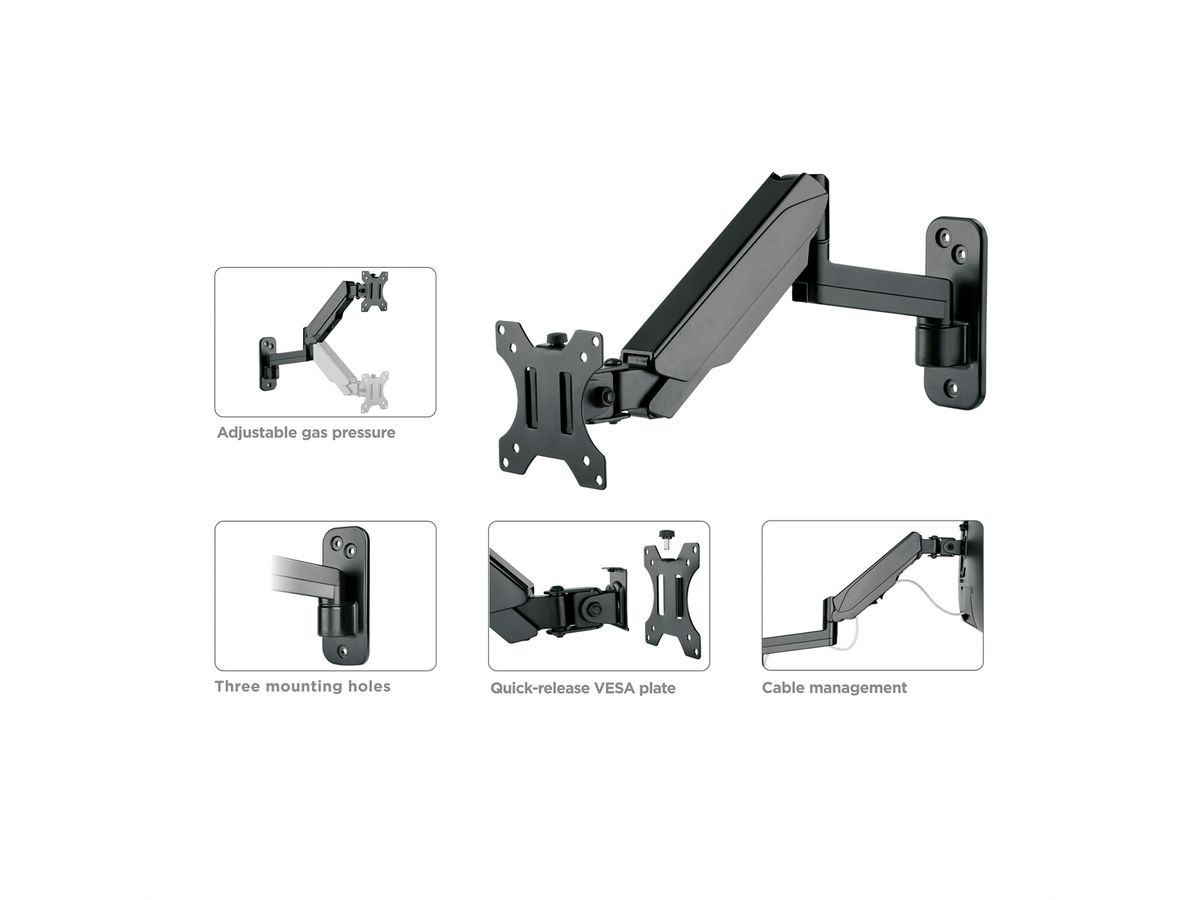 Adjustable gas pressure

Three mounting holes

Quick-release VESA plate

Cable management