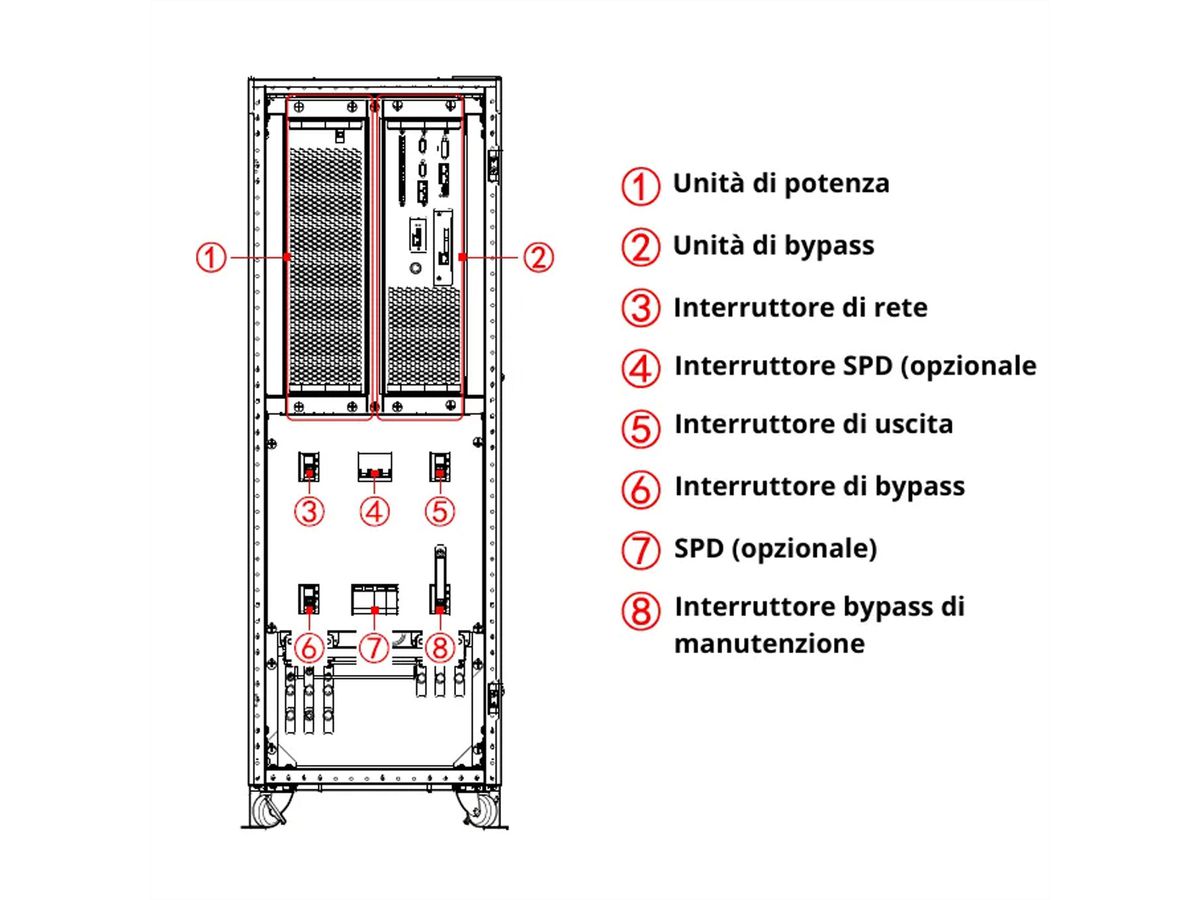 ①
②
③
④
⑤
⑥
⑦
⑧

① Unità di potenza
② Unità di bypass
③ Interruttore di rete
④ Interruttore SPD (opzionale
⑤ Interruttore di uscita
⑥ Interruttore di bypass
⑦ SPD (opzionale)
⑧ Interruttore bypass di manutenzione