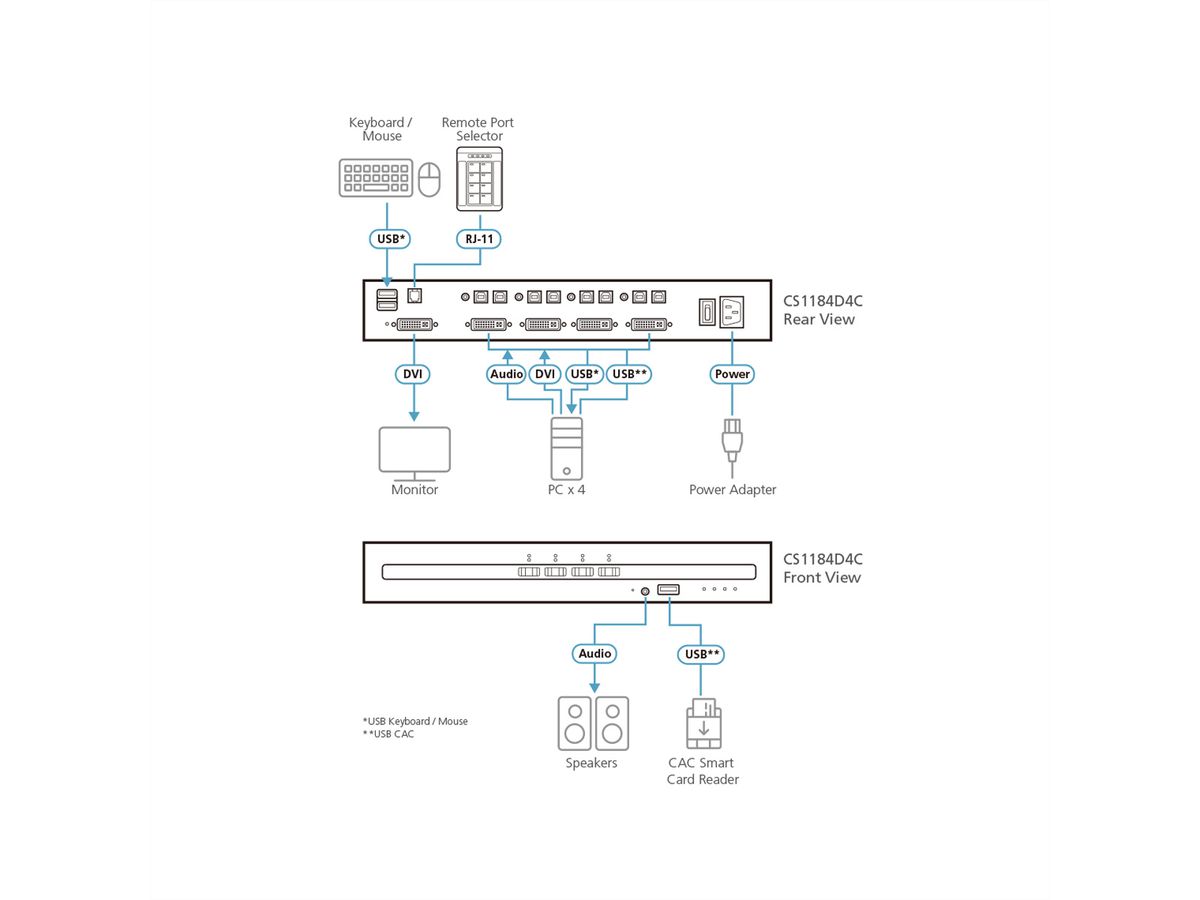 Keyboard / Mouse

Remote Port Selector

USB*

RJ-11

CS1184D4C Rear View

DVI

Audio

DVI

USB*

USB**

Power

Monitor

PC x 4

Power Adapter

CS1184D4C Front View

Audio

USB**

*USB Keyboard / Mouse
**USB CAC

Speakers

CAC Smart Card Reader