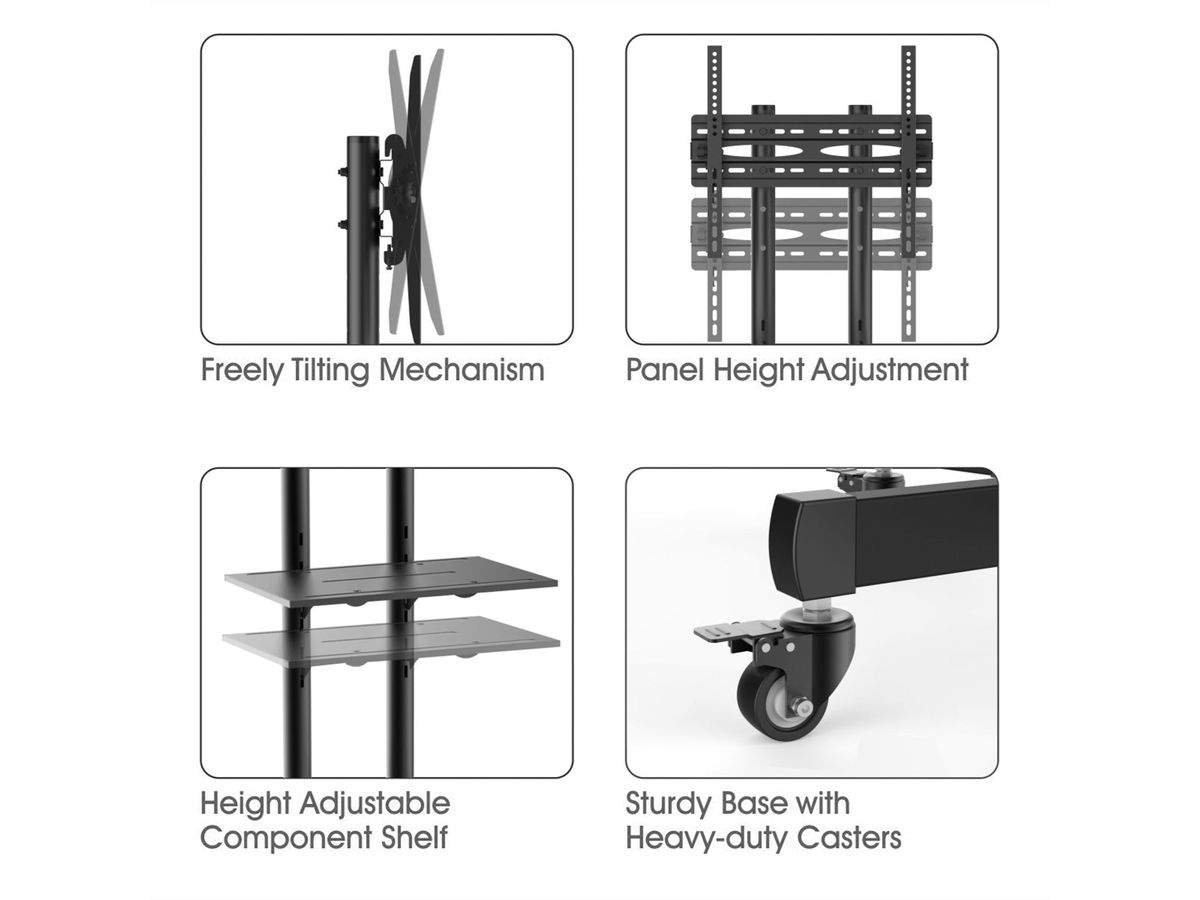 Freely Tilting Mechanism

Panel Height Adjustment

Height Adjustable Component Shelf

Sturdy Base with Heavy-duty Casters